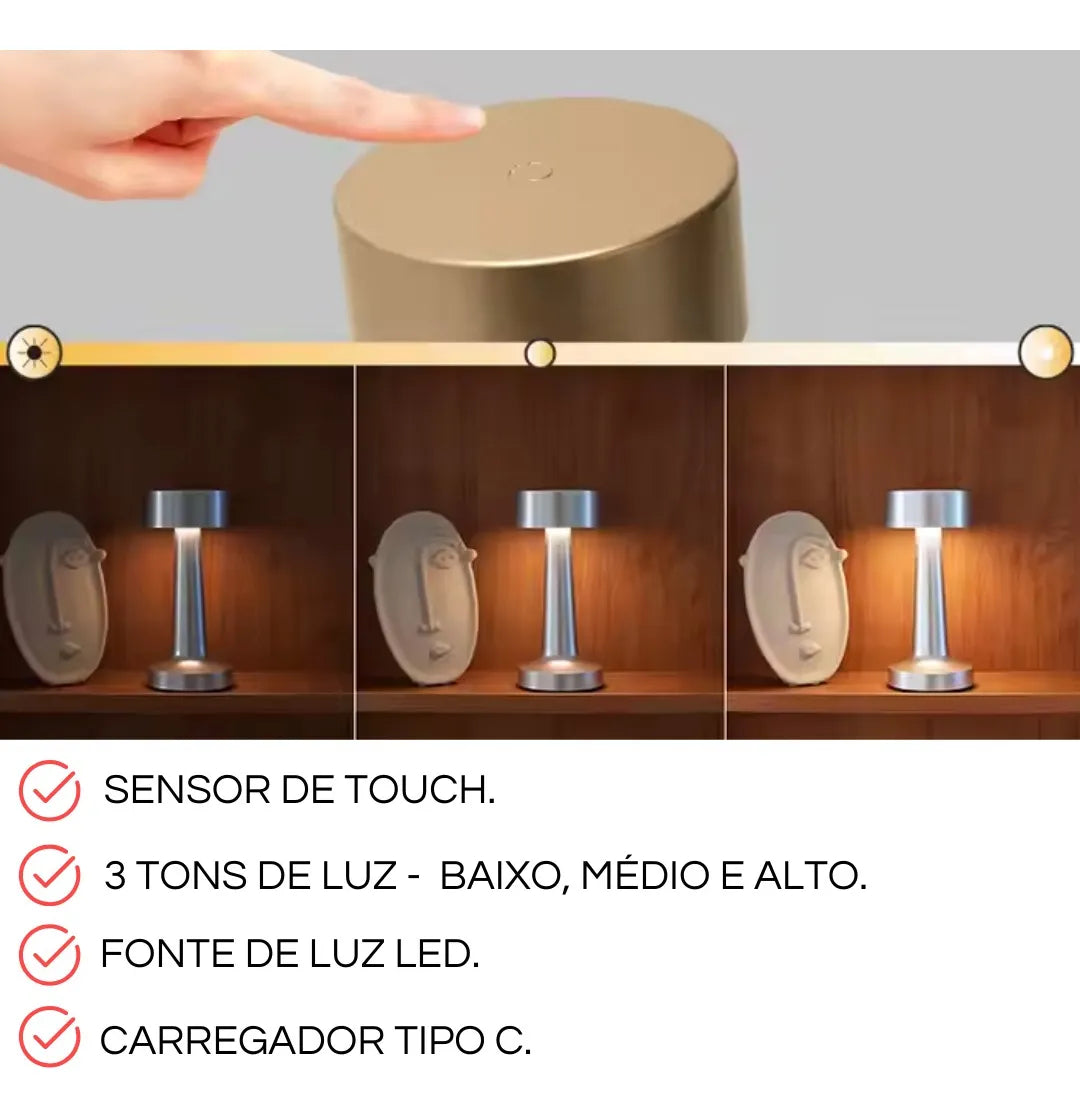 SENSOR DE TOUCH.

3 TONS DE LUZ - BAIXO, MÉDIO E ALTO.

FONTE DE LUZ LED.

CARREGADOR TIPO C.