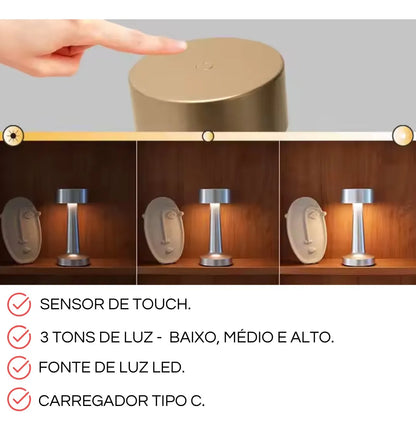 SENSOR DE TOUCH.

3 TONS DE LUZ - BAIXO, MÉDIO E ALTO.

FONTE DE LUZ LED.

CARREGADOR TIPO C.